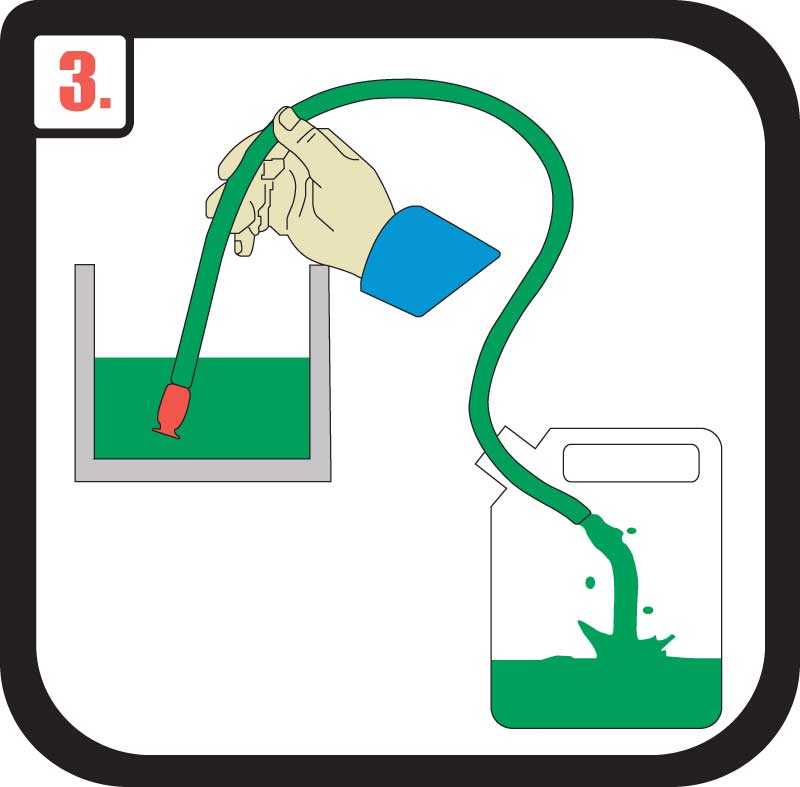 3.