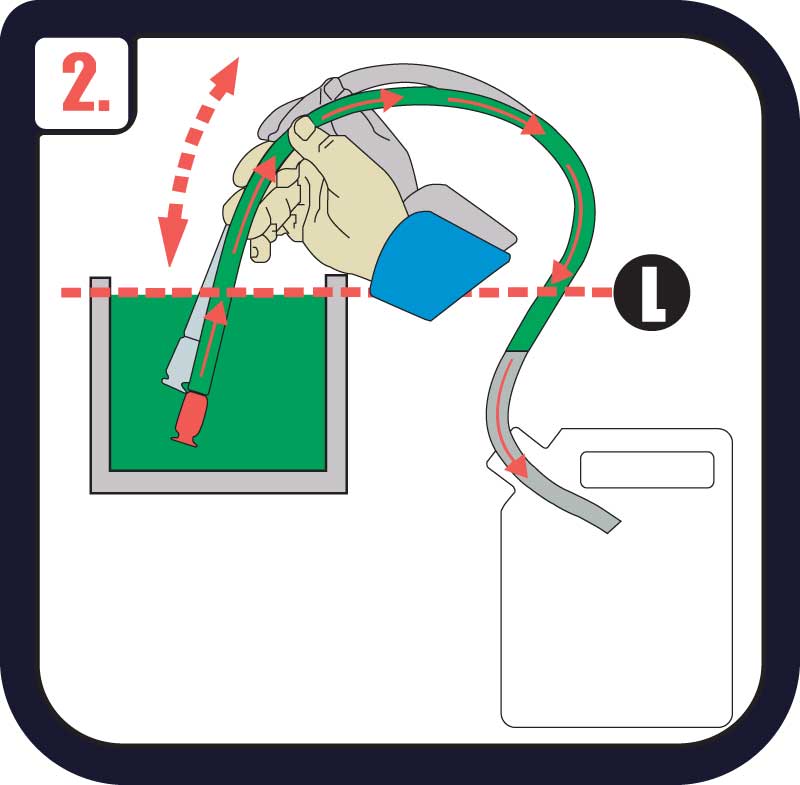 2.

L