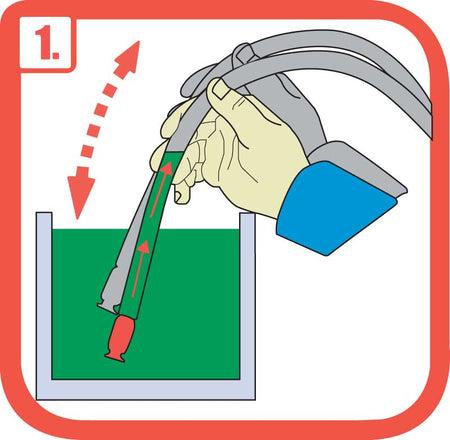 1.