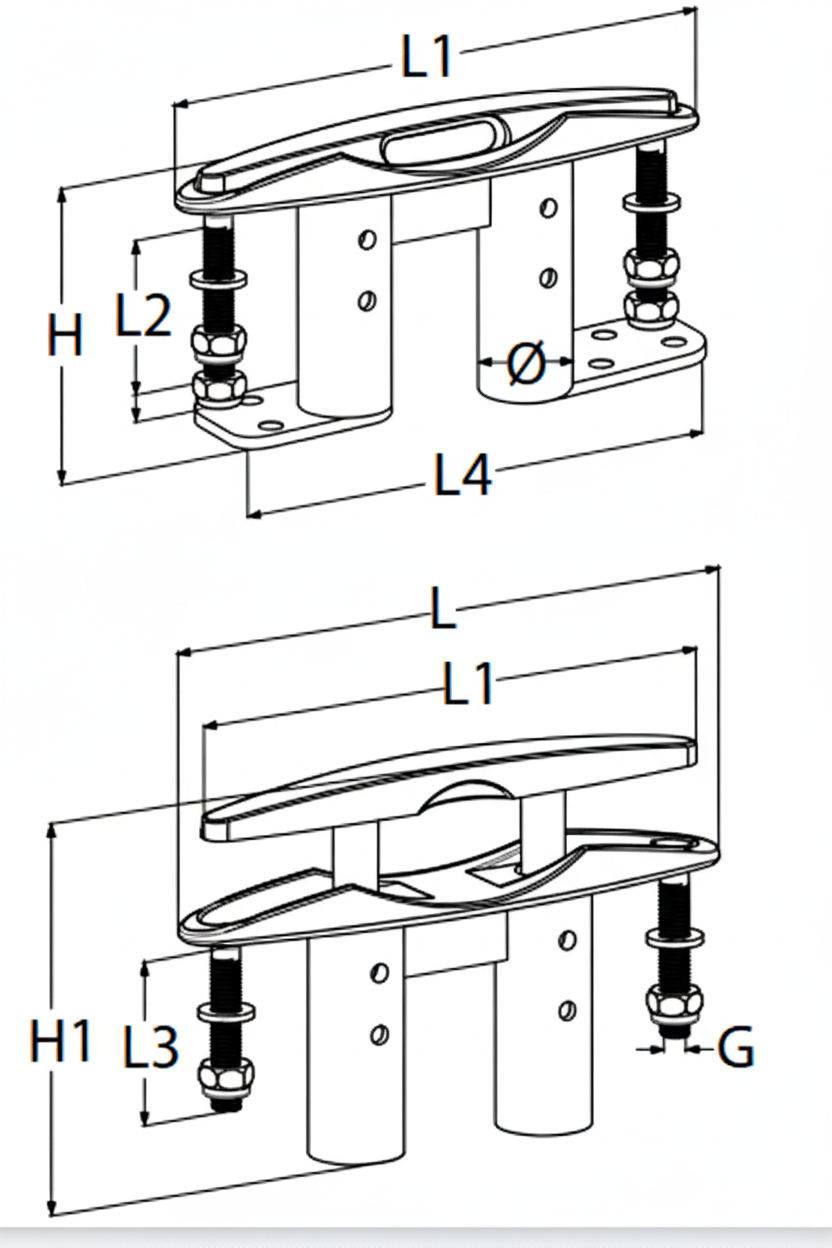 L1
H
L2
Ø
L4
L
L1
H1
L3
G