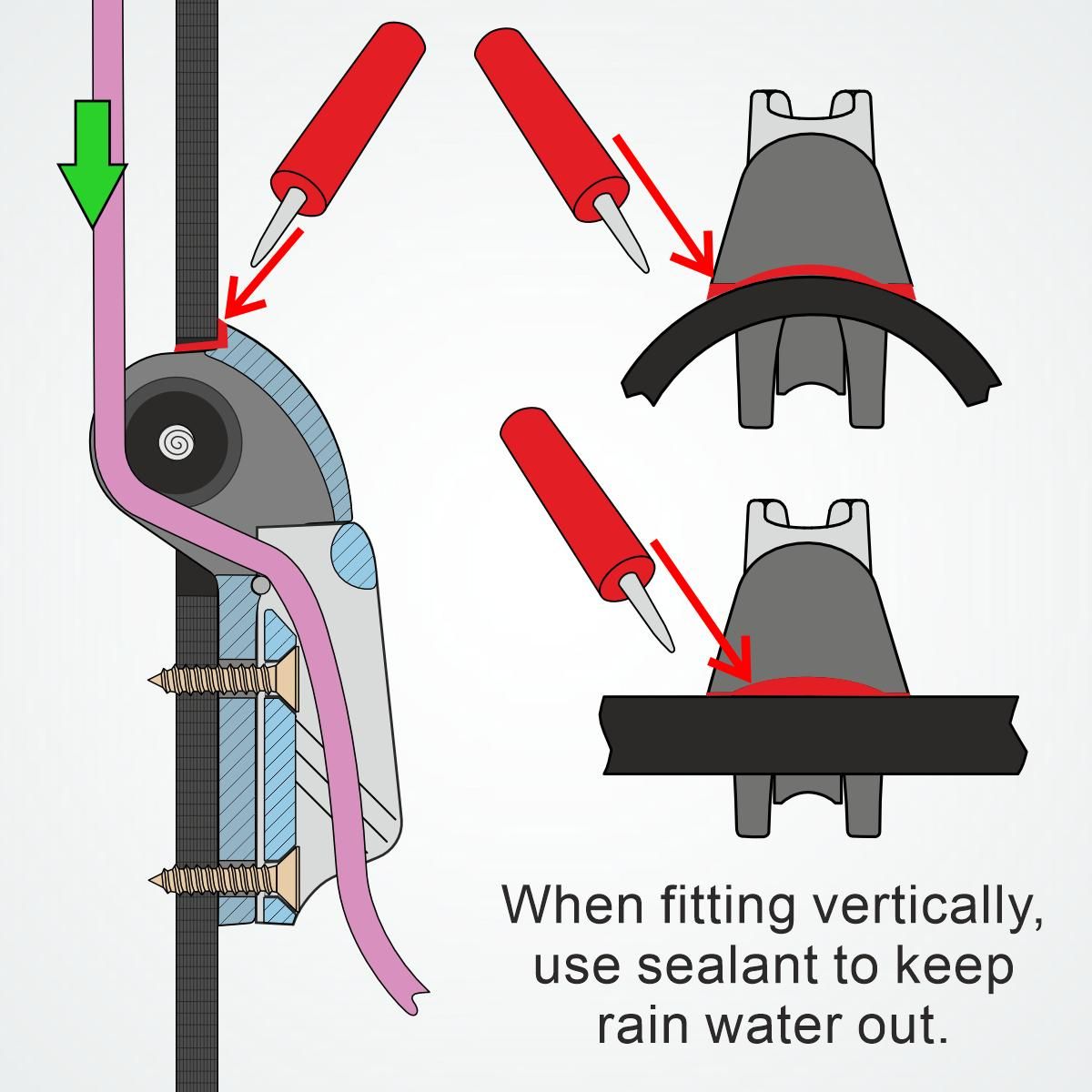 When fitting vertically, use sealant to keep rain water out.