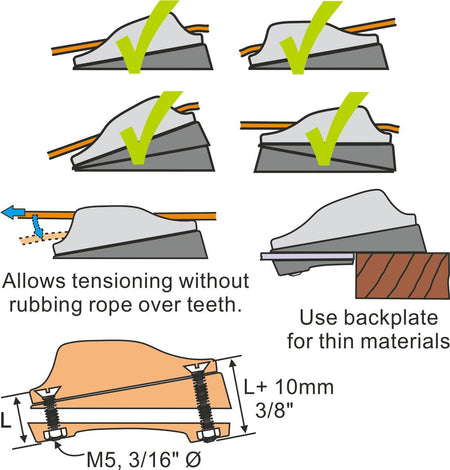 Allows tensioning without rubbing rope over teeth.

Use backplate for thin materials

L

L+ 10mm
3/8"

M5, 3/16" Ø