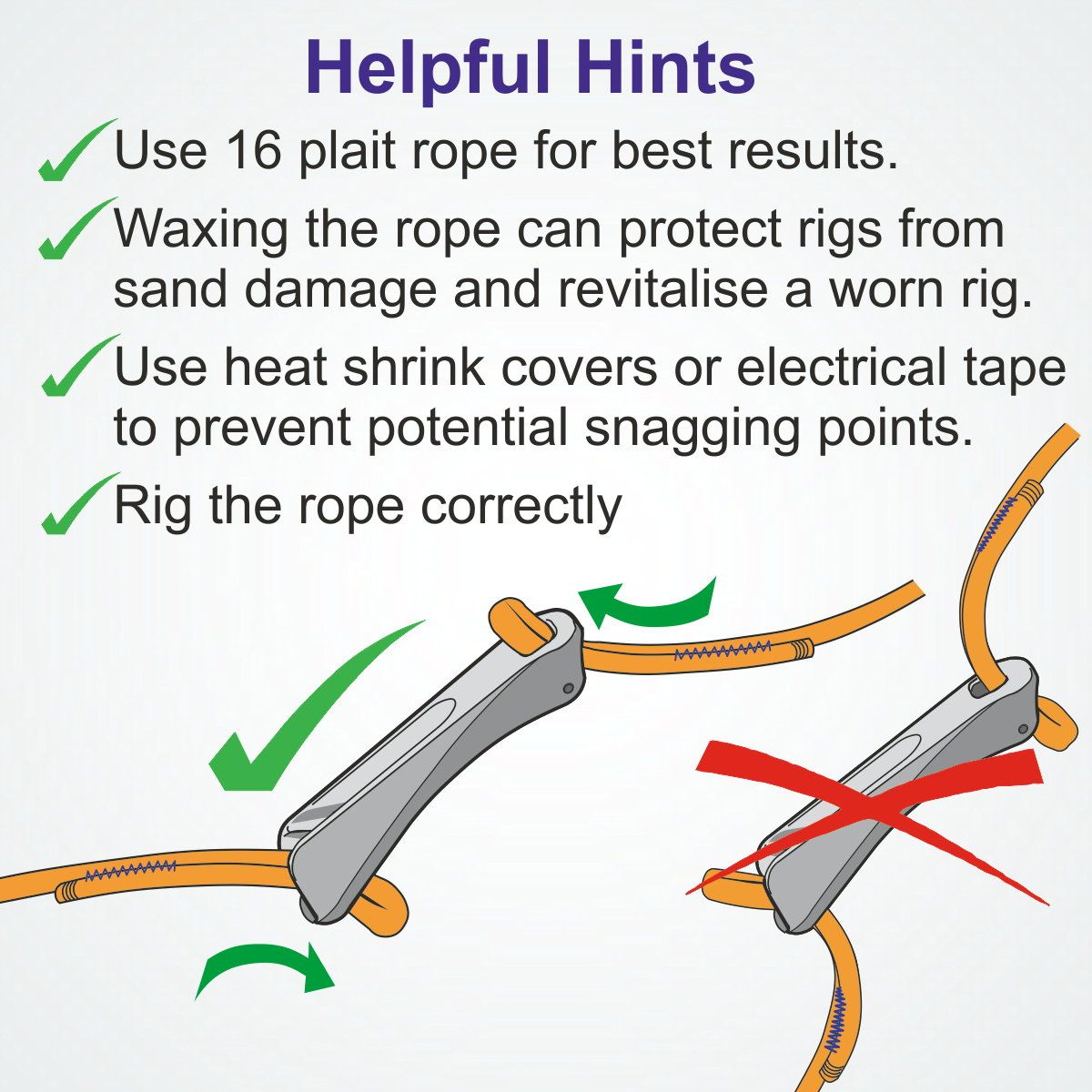 Helpful Hints

Use 16 plait rope for best results.

Waxing the rope can protect rigs from sand damage and revitalise a worn rig.

Use heat shrink covers or electrical tape to prevent potential snagging points.

Rig the rope correctly