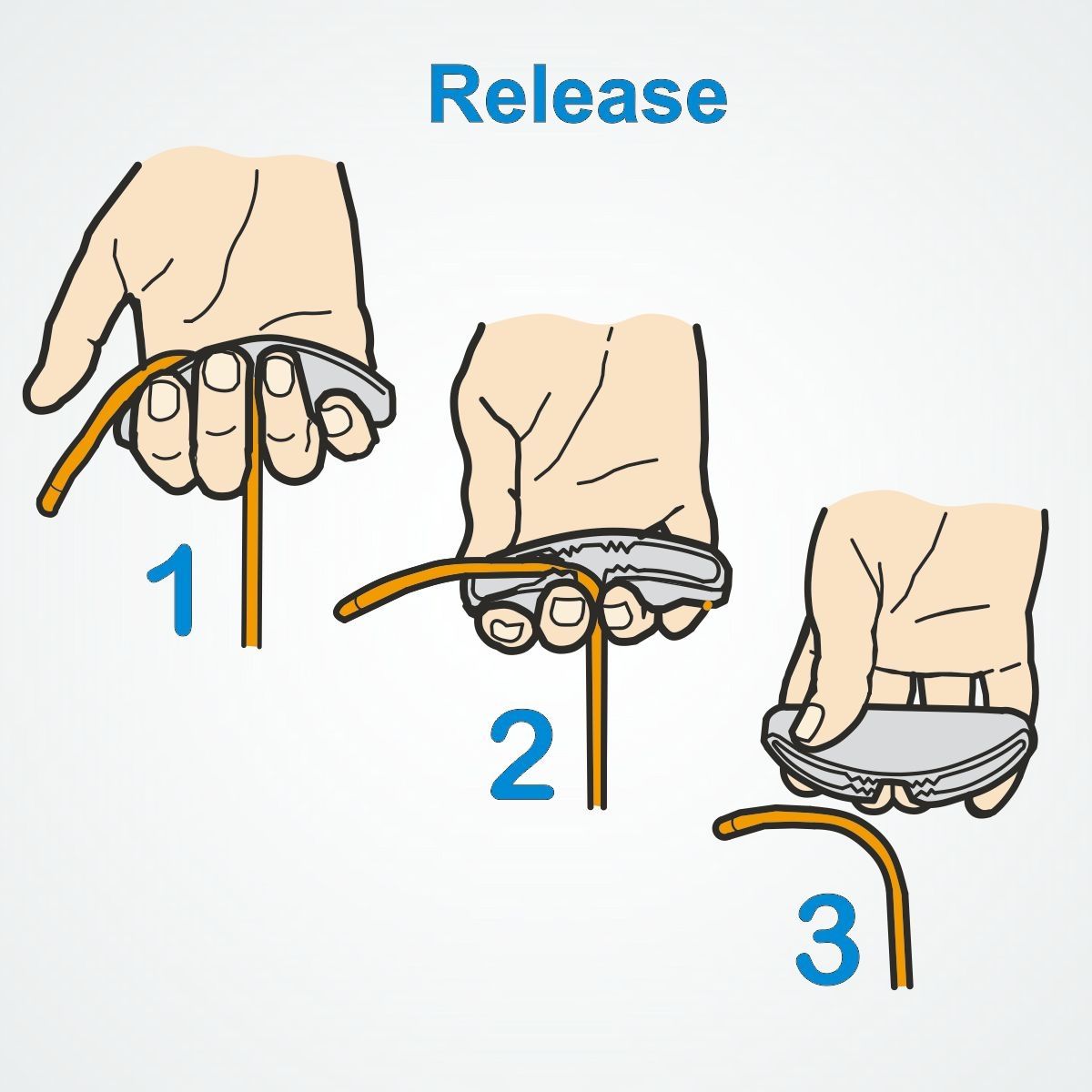 Release

1

2

3