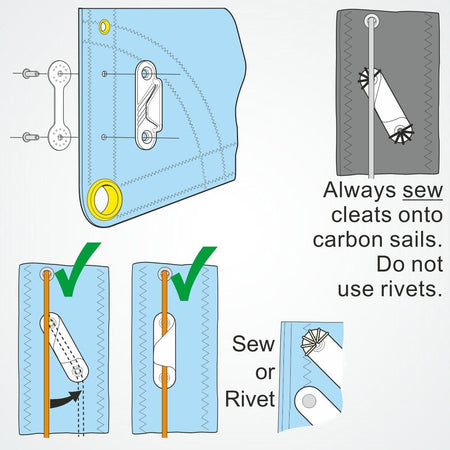 Always sew cleats onto carbon sails. Do not use rivets.

Sew or Rivet