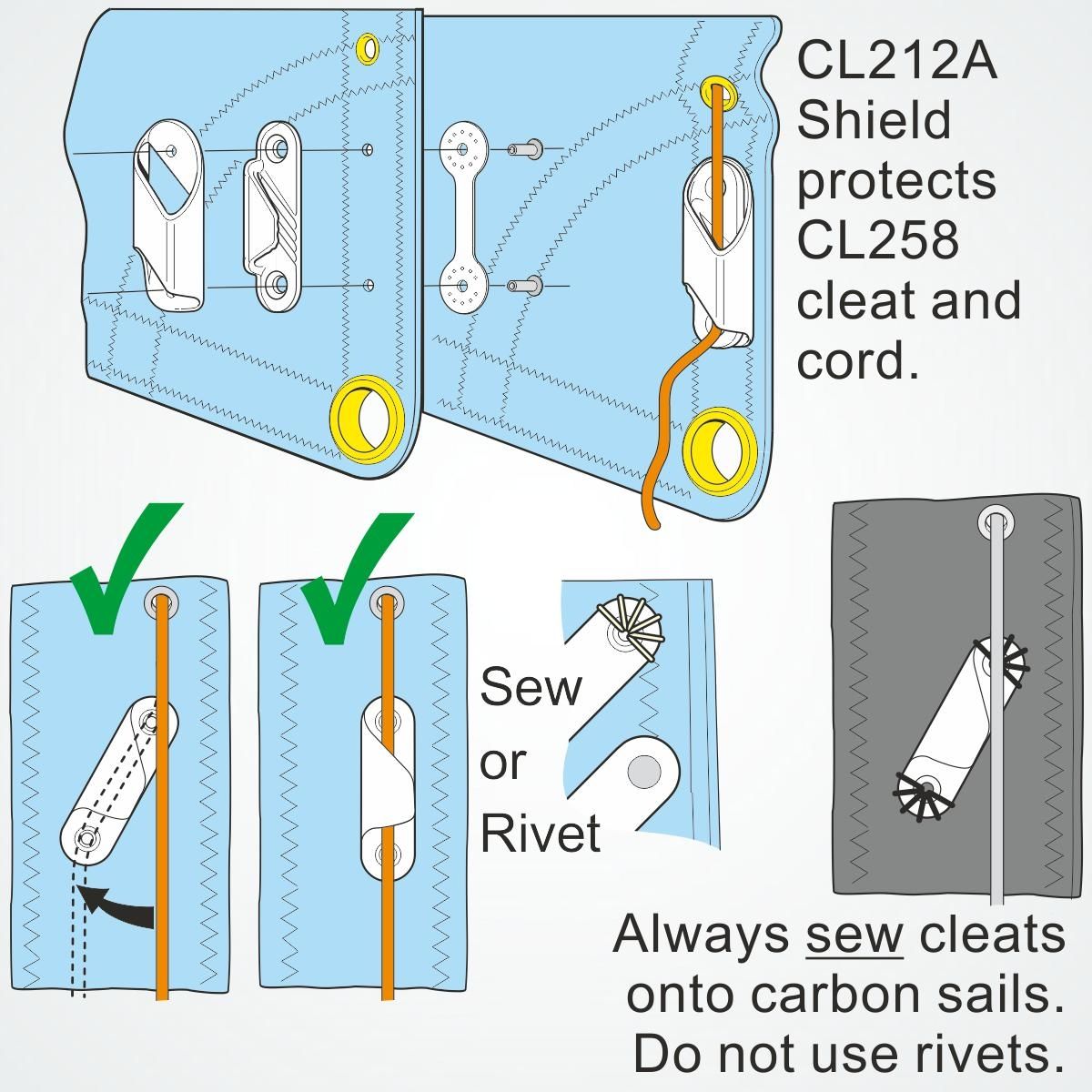 CL212A Shield protects CL258 cleat and cord.

Sew or Rivet

Always sew cleats onto carbon sails. Do not use rivets.