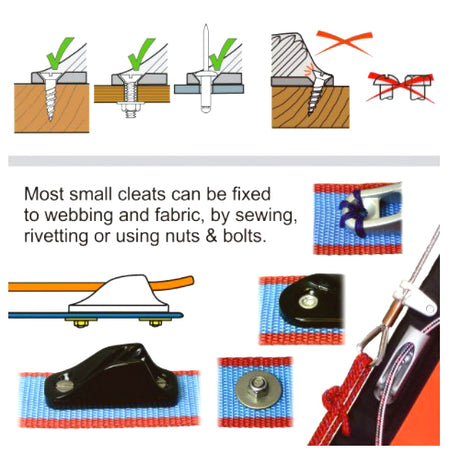 Most small cleats can be fixed to webbing and fabric, by sewing, rivetting or using nuts & bolts.