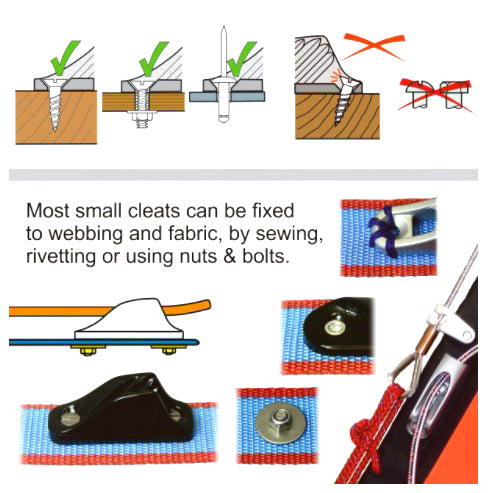 Most small cleats can be fixed to webbing and fabric, by sewing, rivetting or using nuts & bolts.