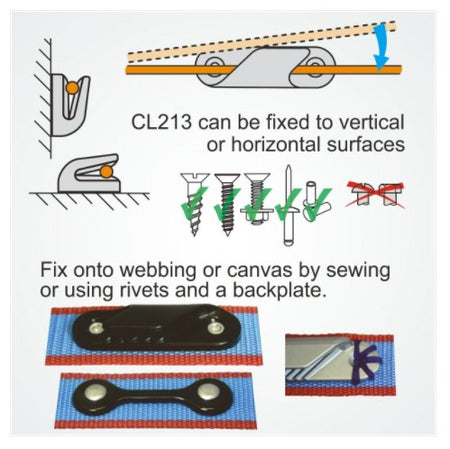 CL213 can be fixed to vertical or horizontal surfaces

Fix onto webbing or canvas by sewing or using rivets and a backplate.