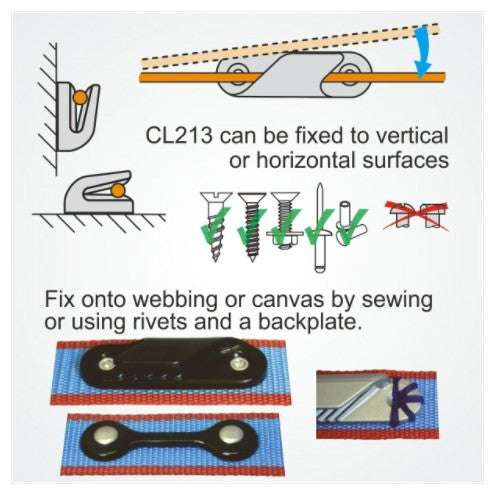 CL213 can be fixed to vertical or horizontal surfaces

Fix onto webbing or canvas by sewing or using rivets and a backplate.