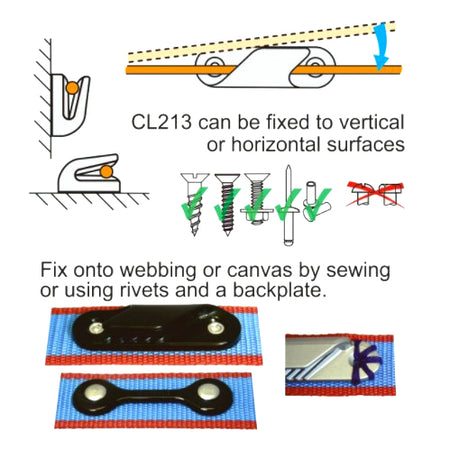 CL213 can be fixed to vertical or horizontal surfaces

Fix onto webbing or canvas by sewing or using rivets and a backplate.