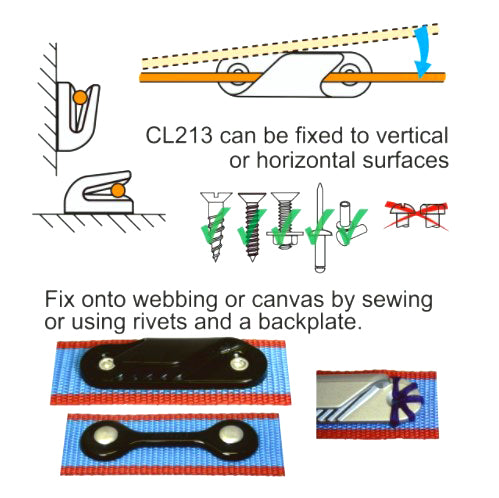 CL213 can be fixed to vertical or horizontal surfaces

Fix onto webbing or canvas by sewing or using rivets and a backplate.