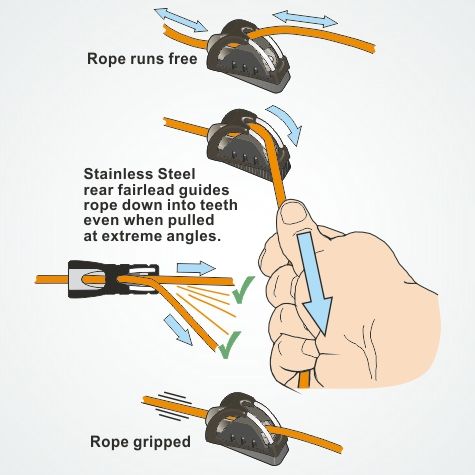 Rope runs free

Stainless Steel rear fairlead guides rope down into teeth even when pulled at extreme angles.

Rope gripped